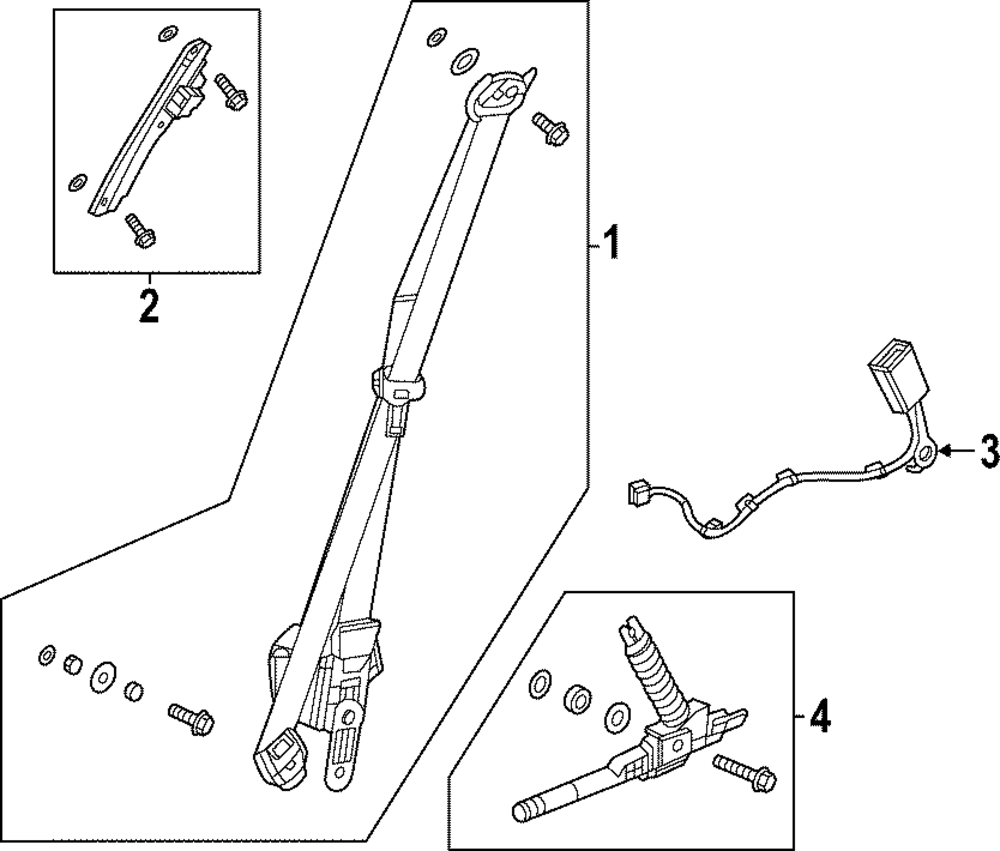 2
1
3
4