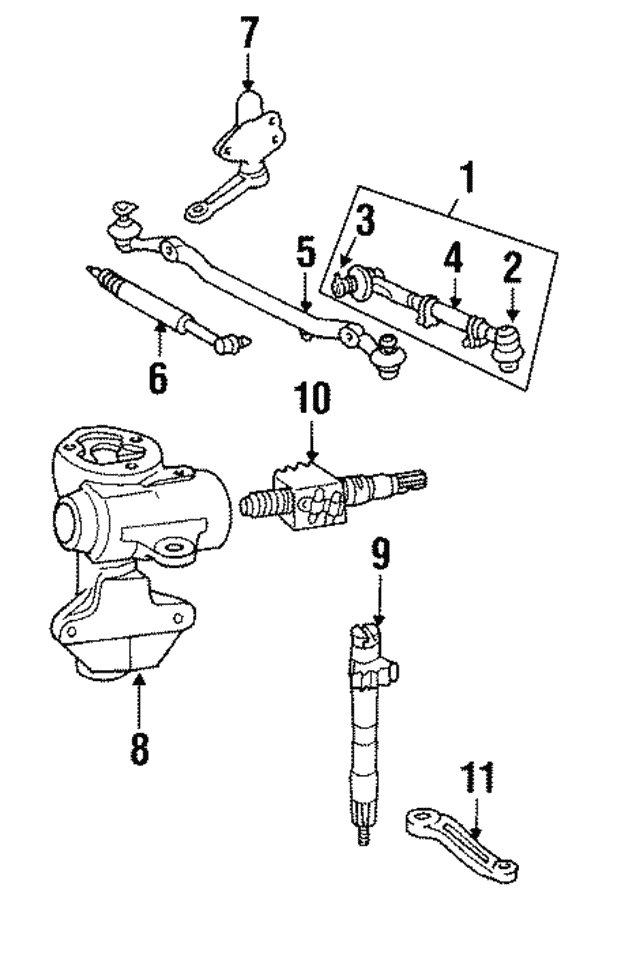 7
1
3
5
4
2
6
10
9
8
11