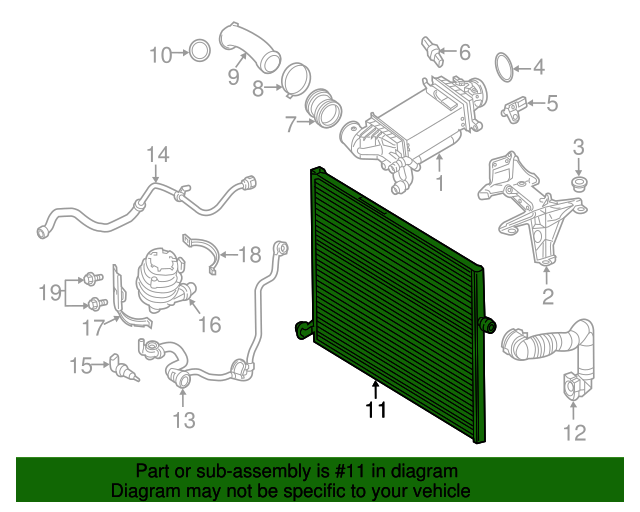 10
9
8
7
6
4
5
1
3
2
14
18
19
17
16
15
13
11
12

Part or sub-assembly is #11 in diagram
Diagram may not be specific to your vehicle