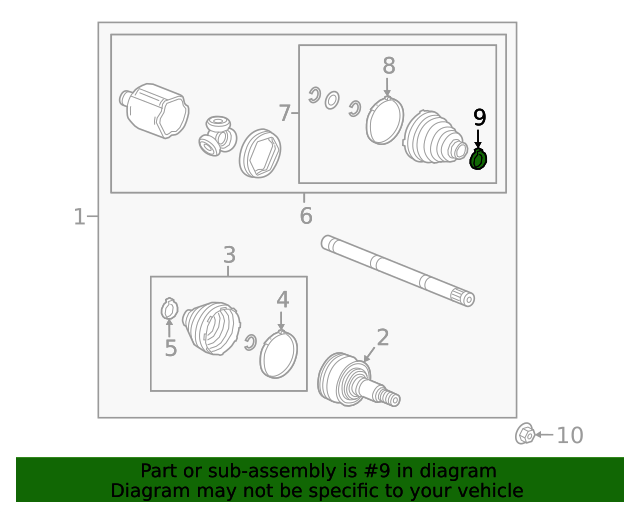 8
7
9
1
6
3
4
5
2
10

Part or sub-assembly is #9 in diagram
Diagram may not be specific to your vehicle