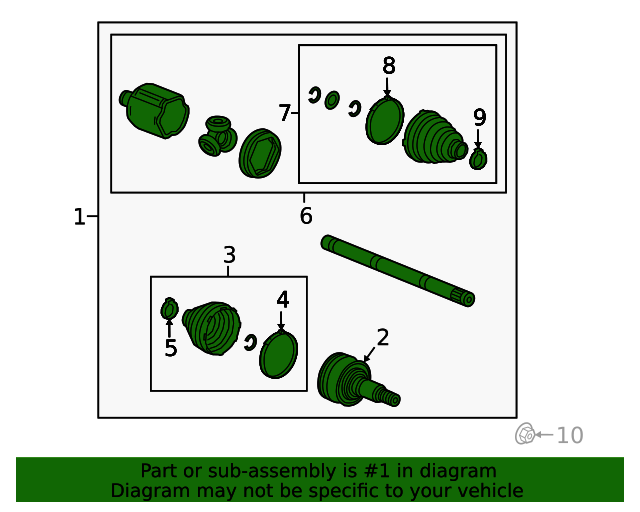 8
7
9
1
6
3
4
5
2
10

Part or sub-assembly is #1 in diagram
Diagram may not be specific to your vehicle