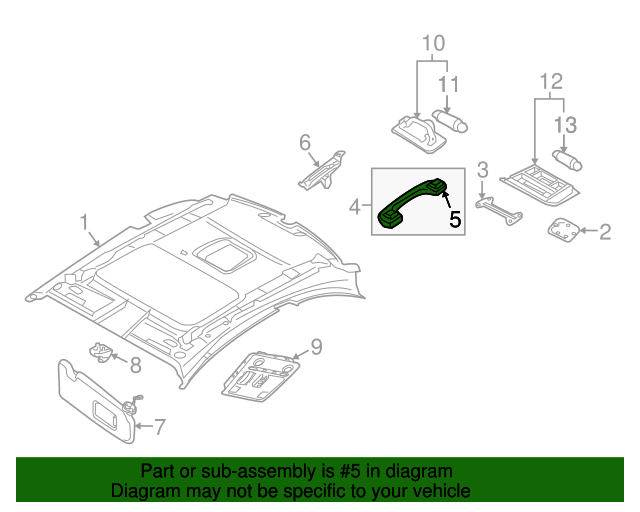 10
11
12
13
6
3
4
5
2
1
9
8
7

Part or sub-assembly is #5 in diagram
Diagram may not be specific to your vehicle