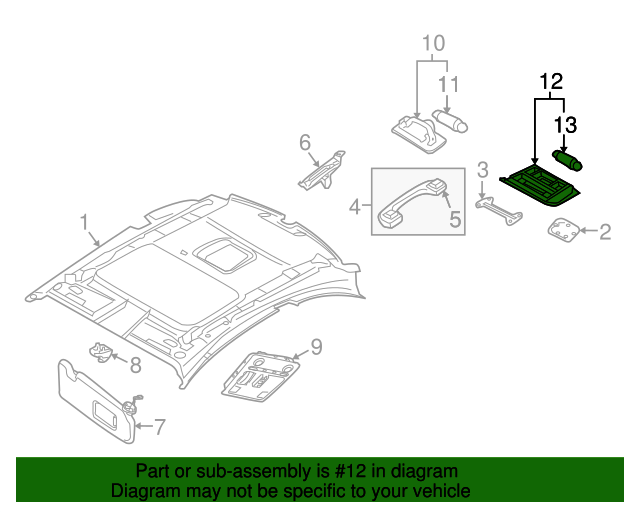 10
11
12
13
6
3
4
5
2
1
9
8
7

Part or sub-assembly is #12 in diagram
Diagram may not be specific to your vehicle