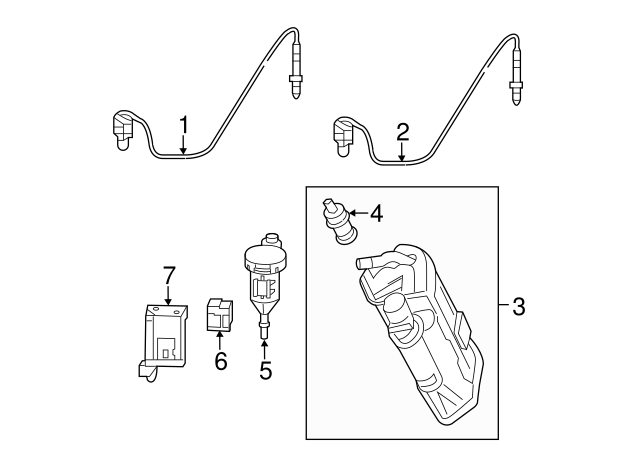 1
2
4
3
7
6
5