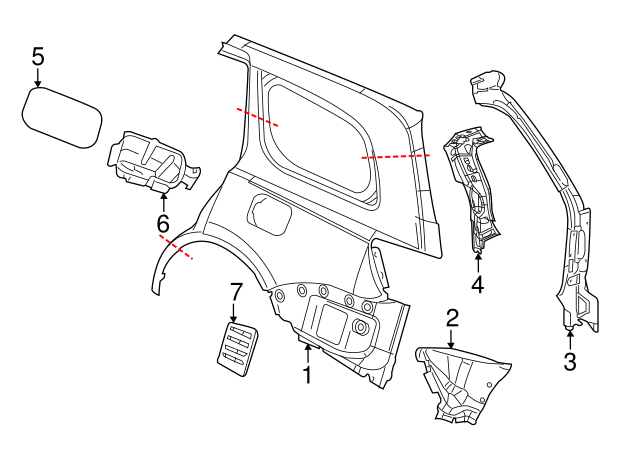 5
6
7
1
2
4
3