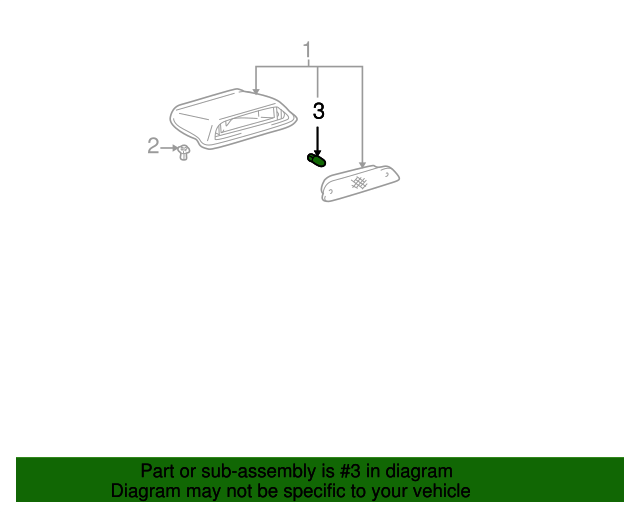 1
3
2

Part or sub-assembly is #3 in diagram
Diagram may not be specific to your vehicle