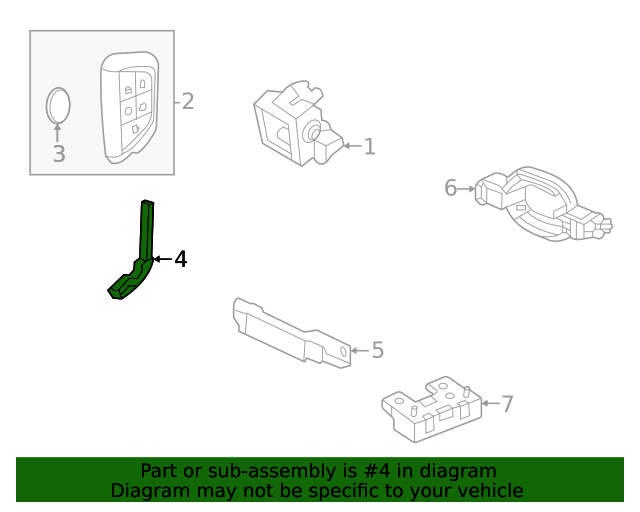 2
3
1
6
4
5
7

Part or sub-assembly is #4 in diagram
Diagram may not be specific to your vehicle