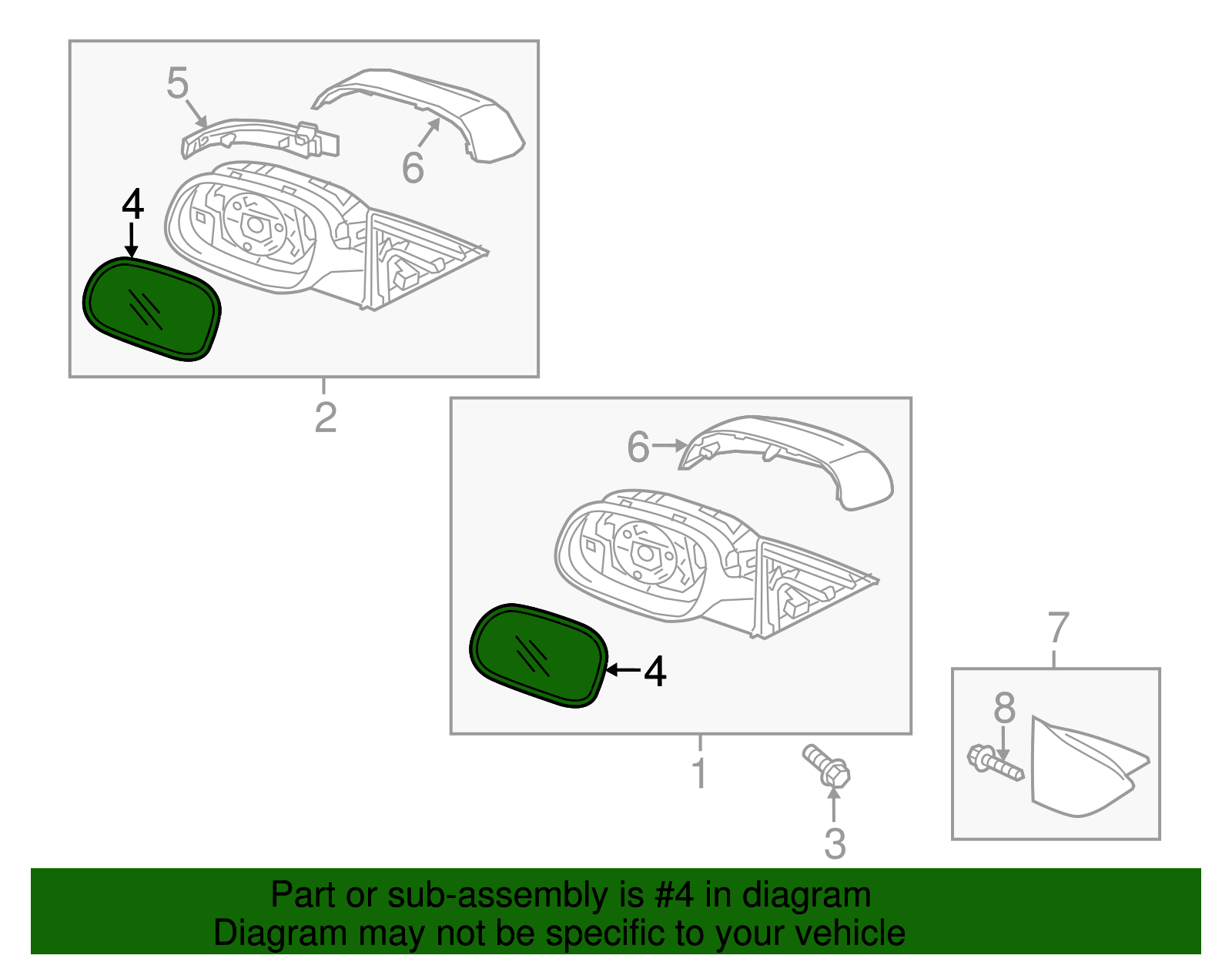 5

6

4

2

6

4

1

3

7

8

Part or sub-assembly is #4 in diagram
Diagram may not be specific to your vehicle