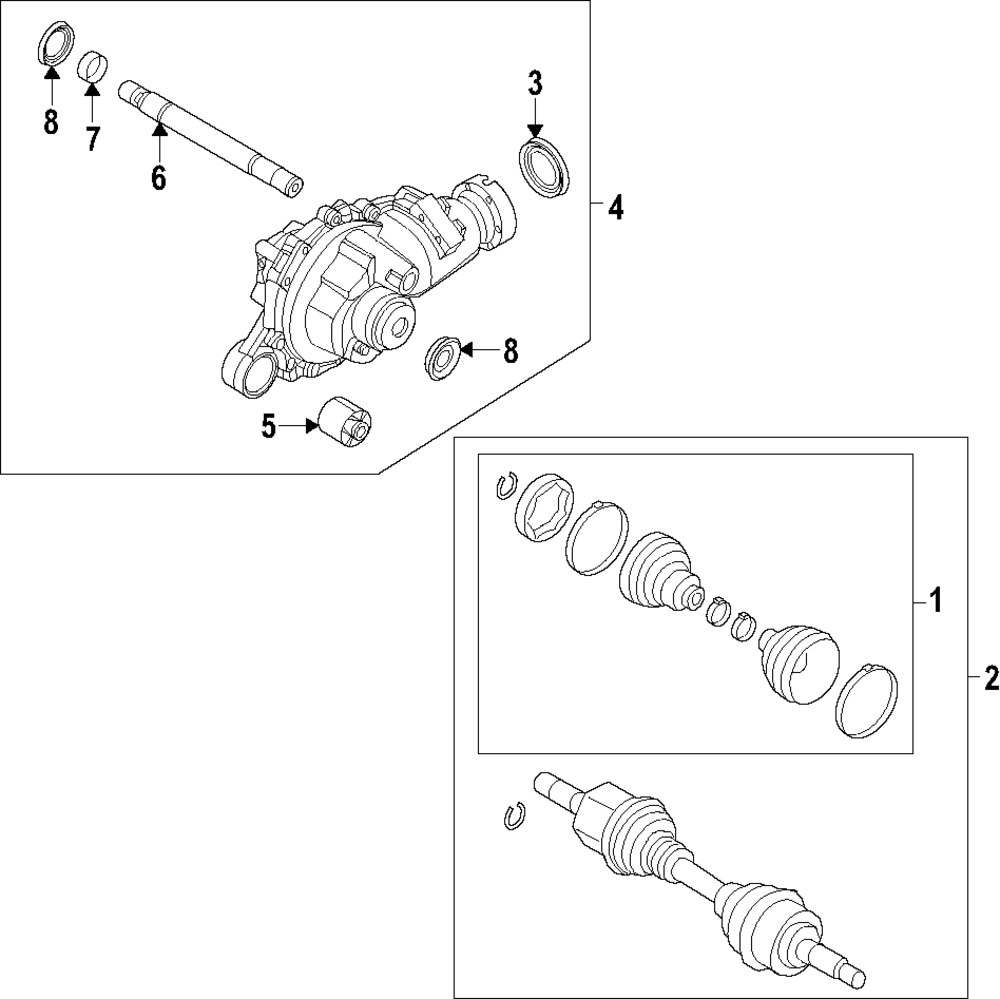 8
7
6
3
4
8
5
1
2