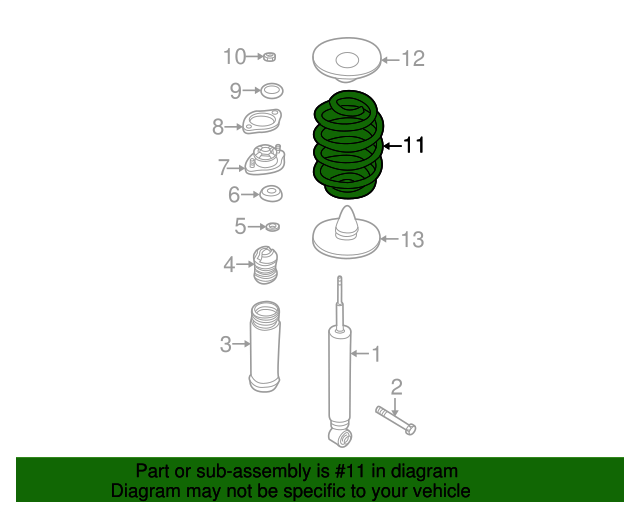 10
12
9
8
11
7
6
5
13
4
3
1
2

Part or sub-assembly is #11 in diagram
Diagram may not be specific to your vehicle