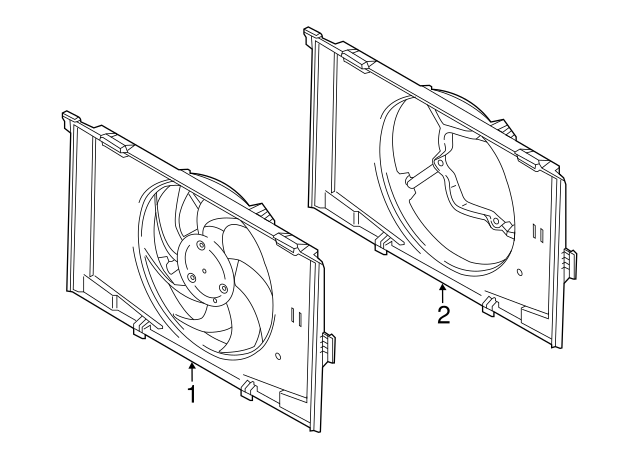 1

2