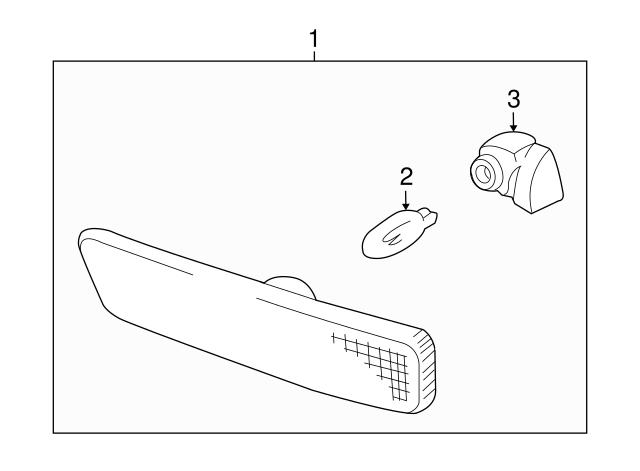 1
3
2