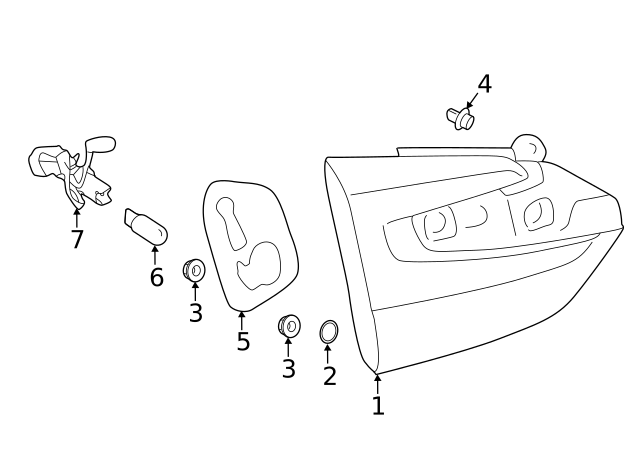 4
7
6
3
5
3
2
1