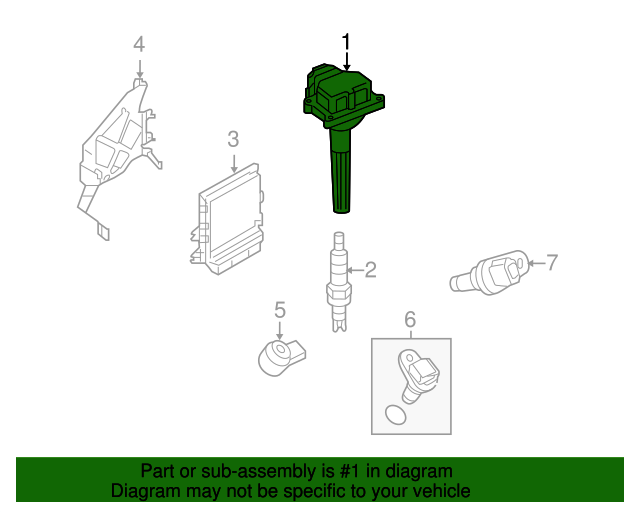 4
1
3
2
7
5
6
Part or sub-assembly is #1 in diagram
Diagram may not be specific to your vehicle