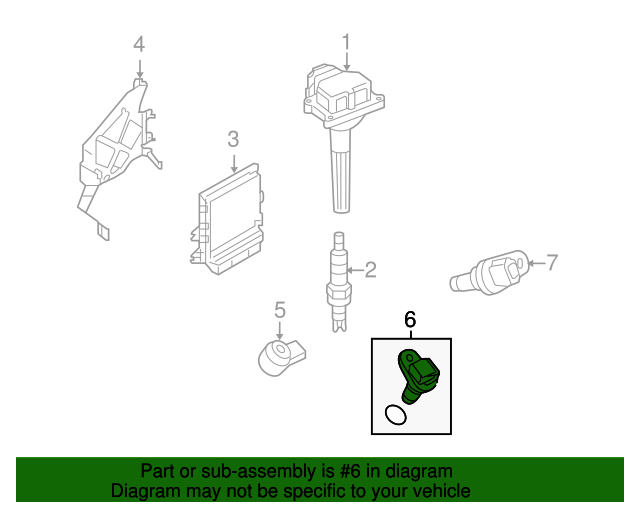 4
1
3
2
7
5
6

Part or sub-assembly is #6 in diagram
Diagram may not be specific to your vehicle