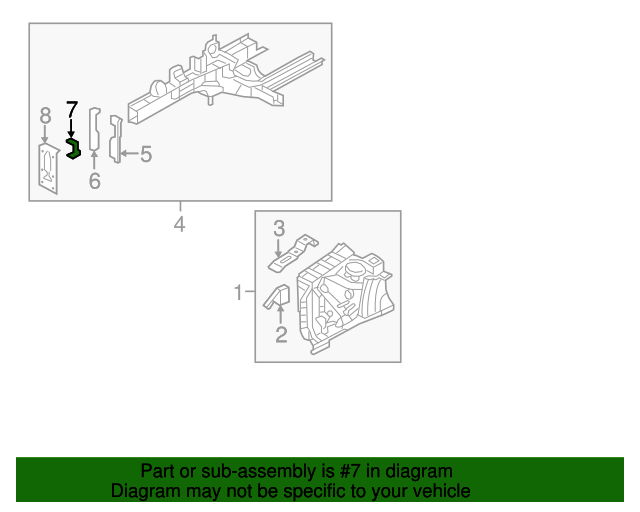 8
7
6
5
4
3
1
2

Part or sub-assembly is #7 in diagram
Diagram may not be specific to your vehicle