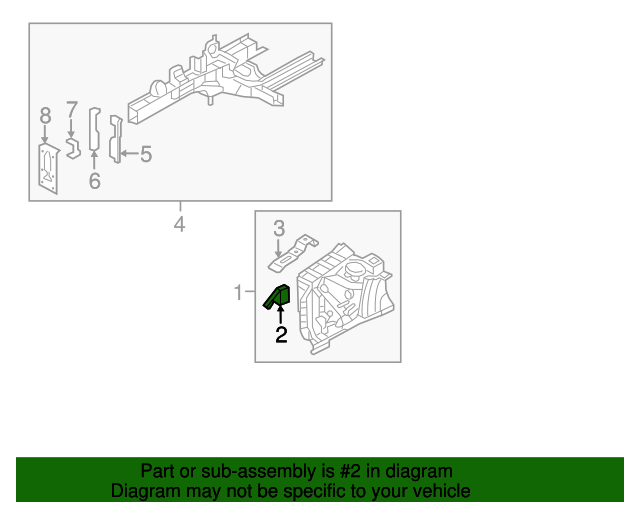 8
7
6
5
4
3
1
2

Part or sub-assembly is #2 in diagram
Diagram may not be specific to your vehicle