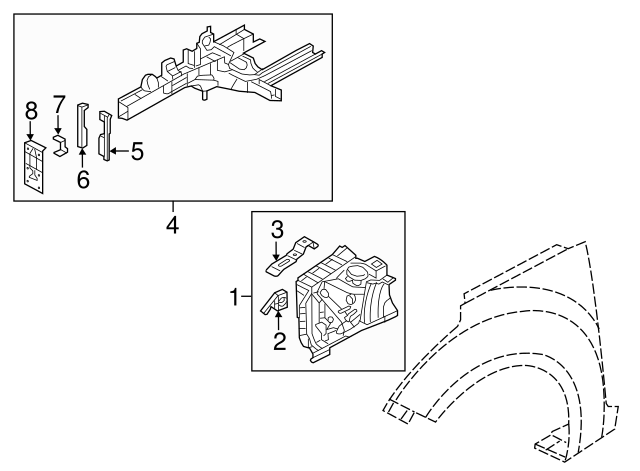 8
7
6
5
4
3
1
2