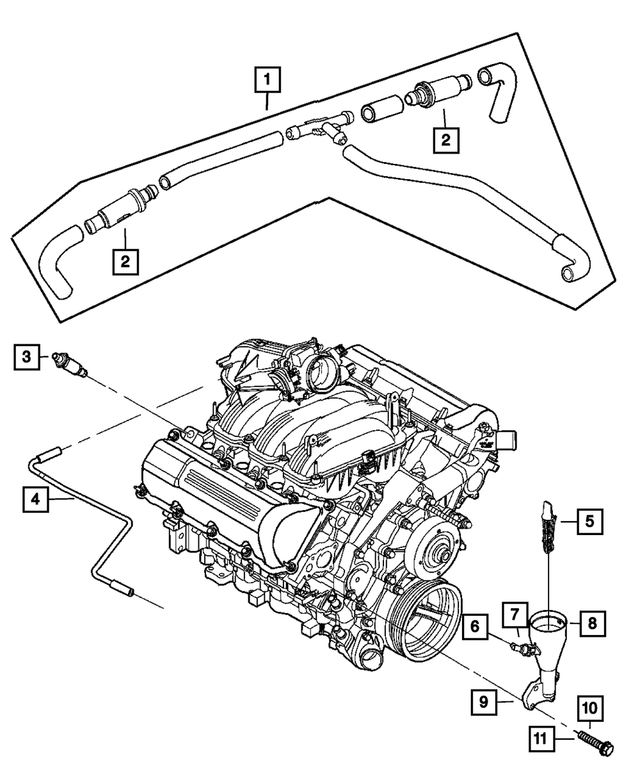 1
2
2
3
4
5
6
7
8
9
10
11