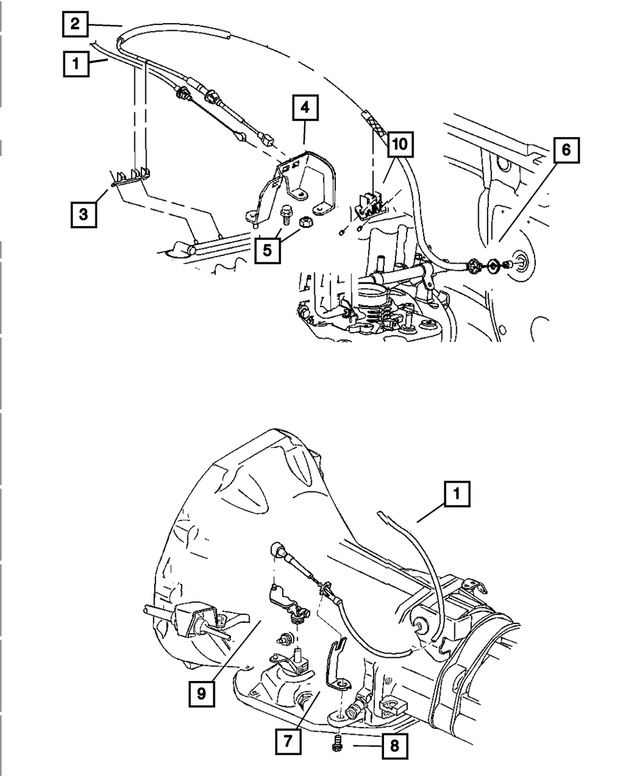 2
1
4
10
6
3
5
1
9
7
8