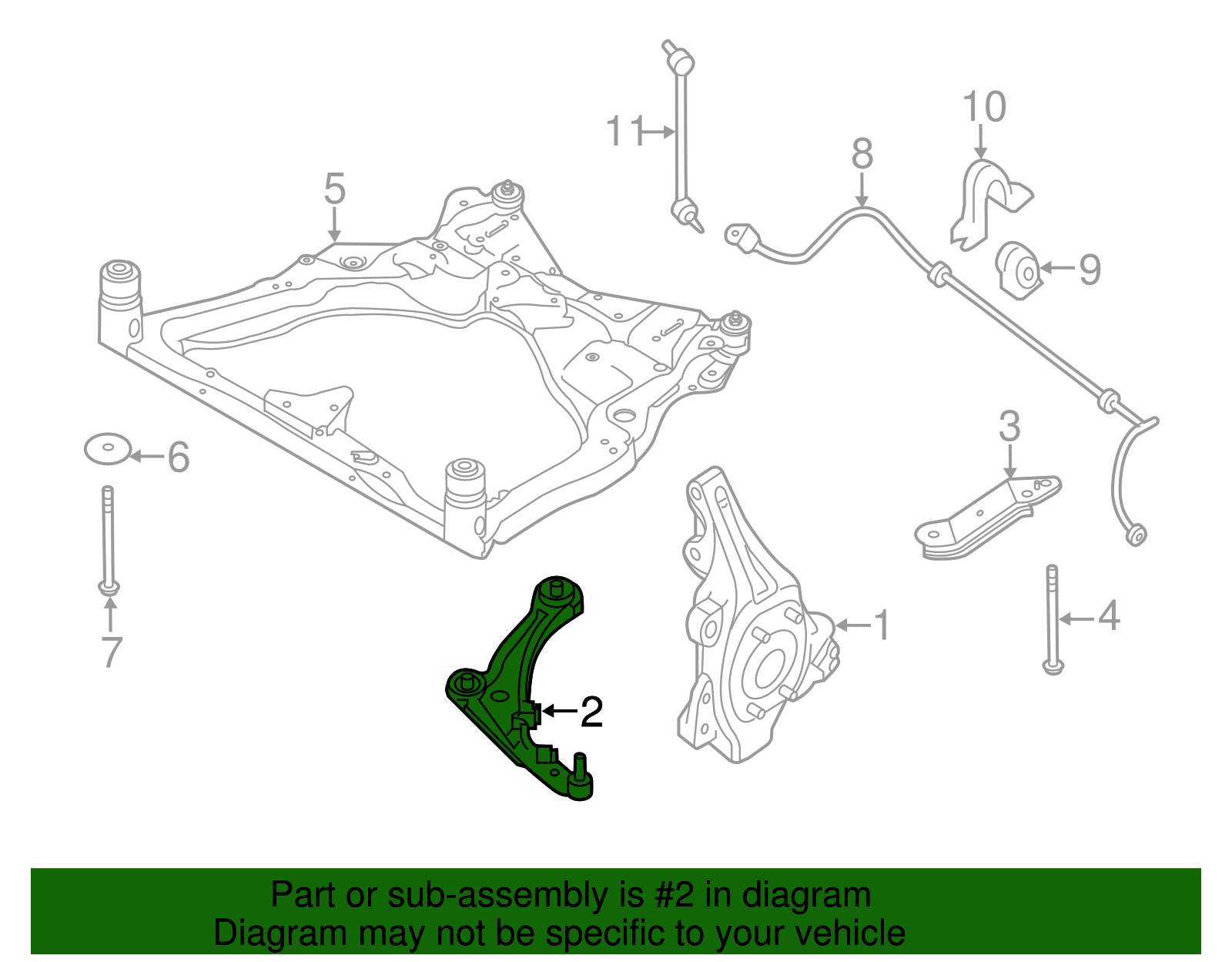 11
10
8
5
9
6
3
7
1
4
2

Part or sub-assembly is #2 in diagram
Diagram may not be specific to your vehicle