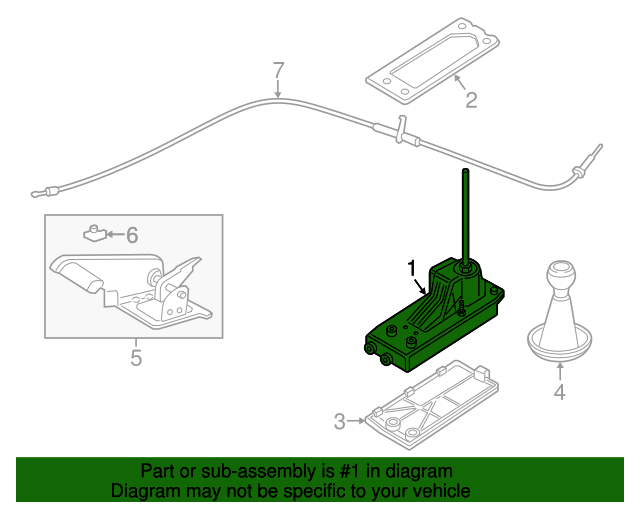 7
2
6
1
5
4
3
Part or sub-assembly is #1 in diagram
Diagram may not be specific to your vehicle