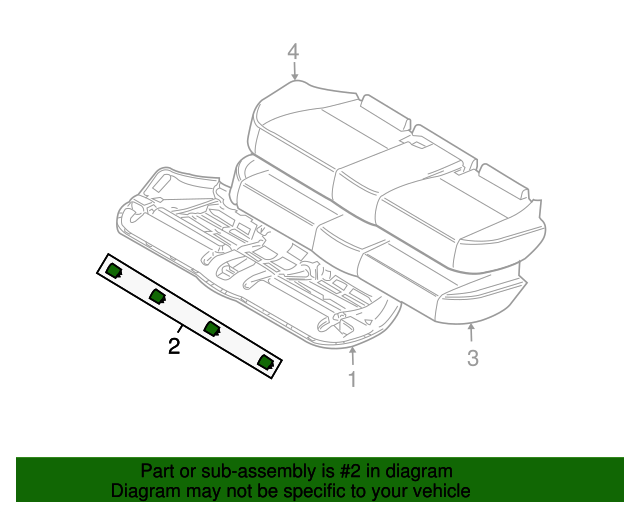 4

2

1

3

Part or sub-assembly is #2 in diagram
Diagram may not be specific to your vehicle