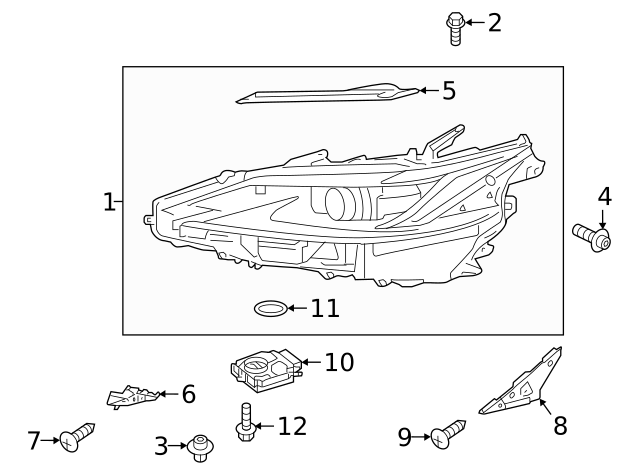 2
5
1
4
11
10
6
8
12
7
3
9