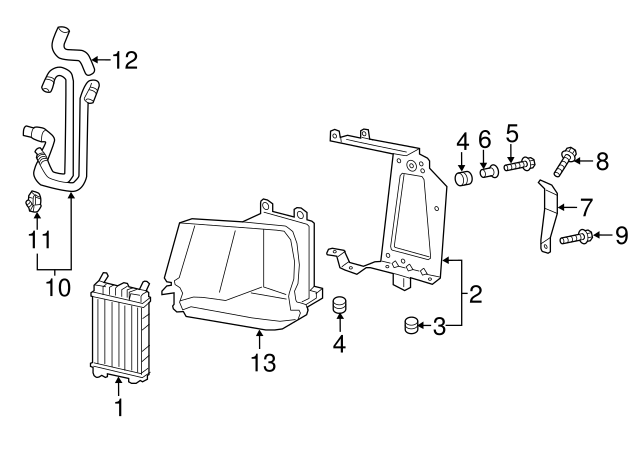 12
4
6
5
8
7
9
11
10
2
3
4
13
1