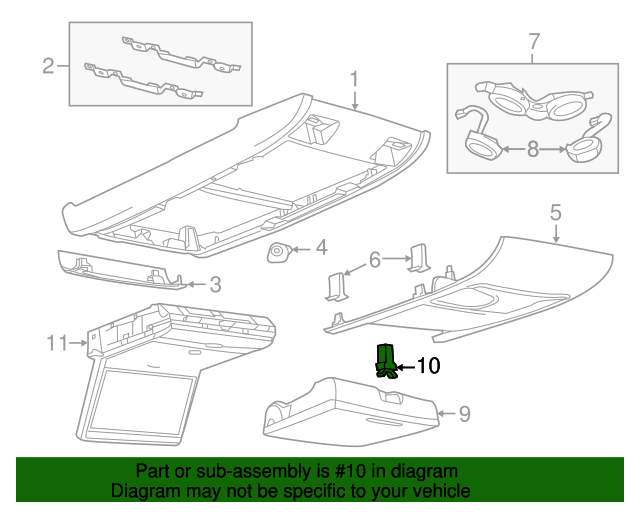 2
1
7
8
5
4
6
3
11
10
9

Part or sub-assembly is #10 in diagram
Diagram may not be specific to your vehicle