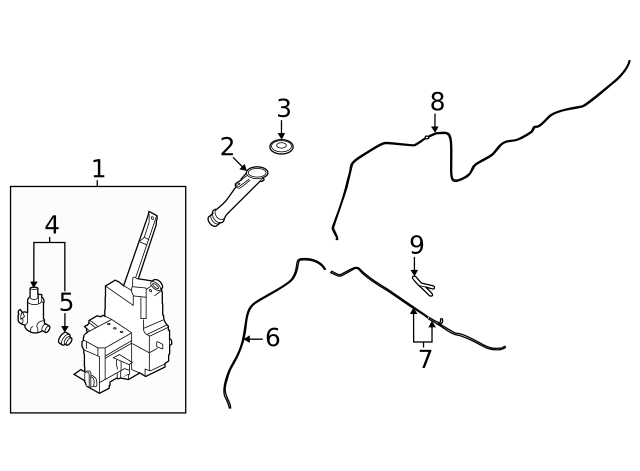 1
2
3
4
5
6
7
8
9