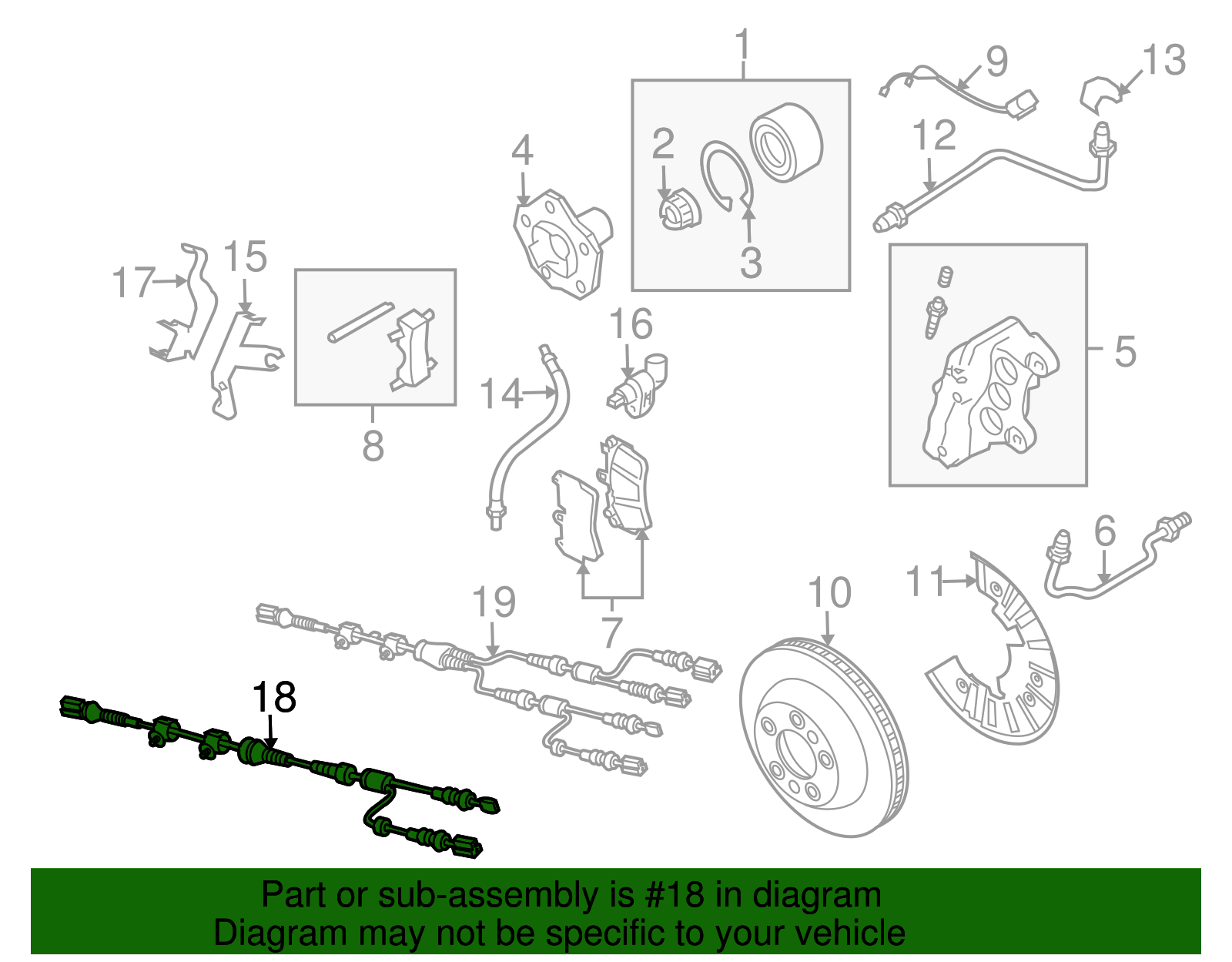 1
9
13
2
12
4
3
17
15
16
5
14
8
6
11
19
10
7
18

Part or sub-assembly is #18 in diagram
Diagram may not be specific to your vehicle