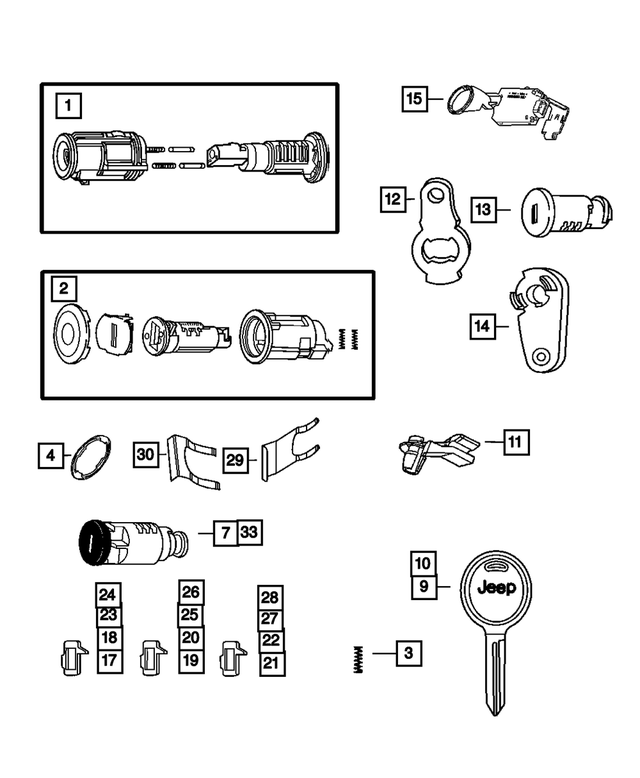 1

15

12

13

2

14

4

30

29

11

7 33

10

9

Jeep

24
23
18
17

26
25
20
19

28
27
22
21

3