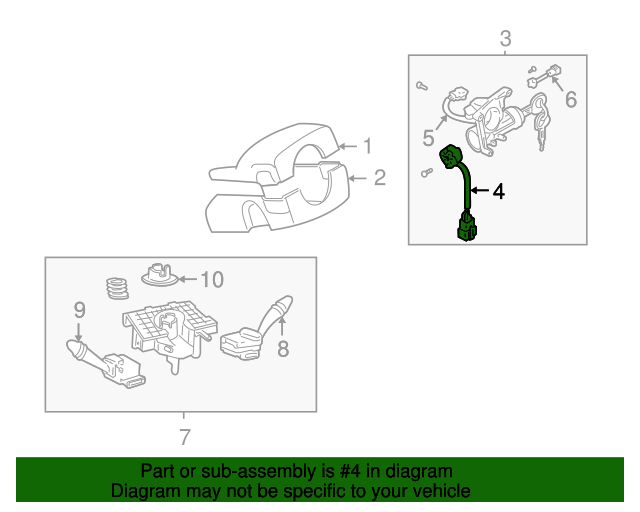 3

6

5

1

2

4

10

9

8

7

Part or sub-assembly is #4 in diagram
Diagram may not be specific to your vehicle