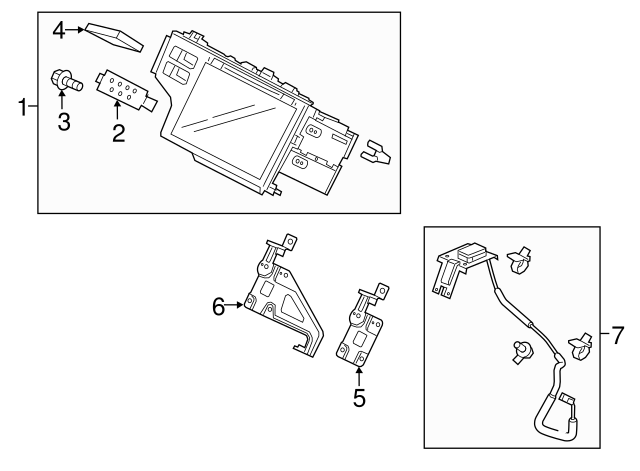 4
1
3
2
6
5
7