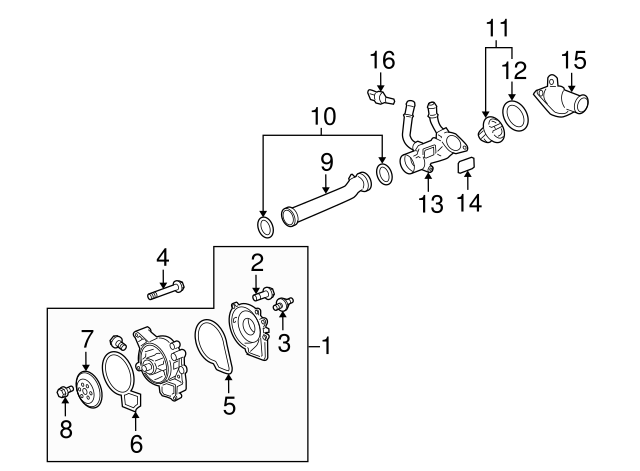 11
16
12
15
10
9
13
14
4
2
3
1
7
5
8
6