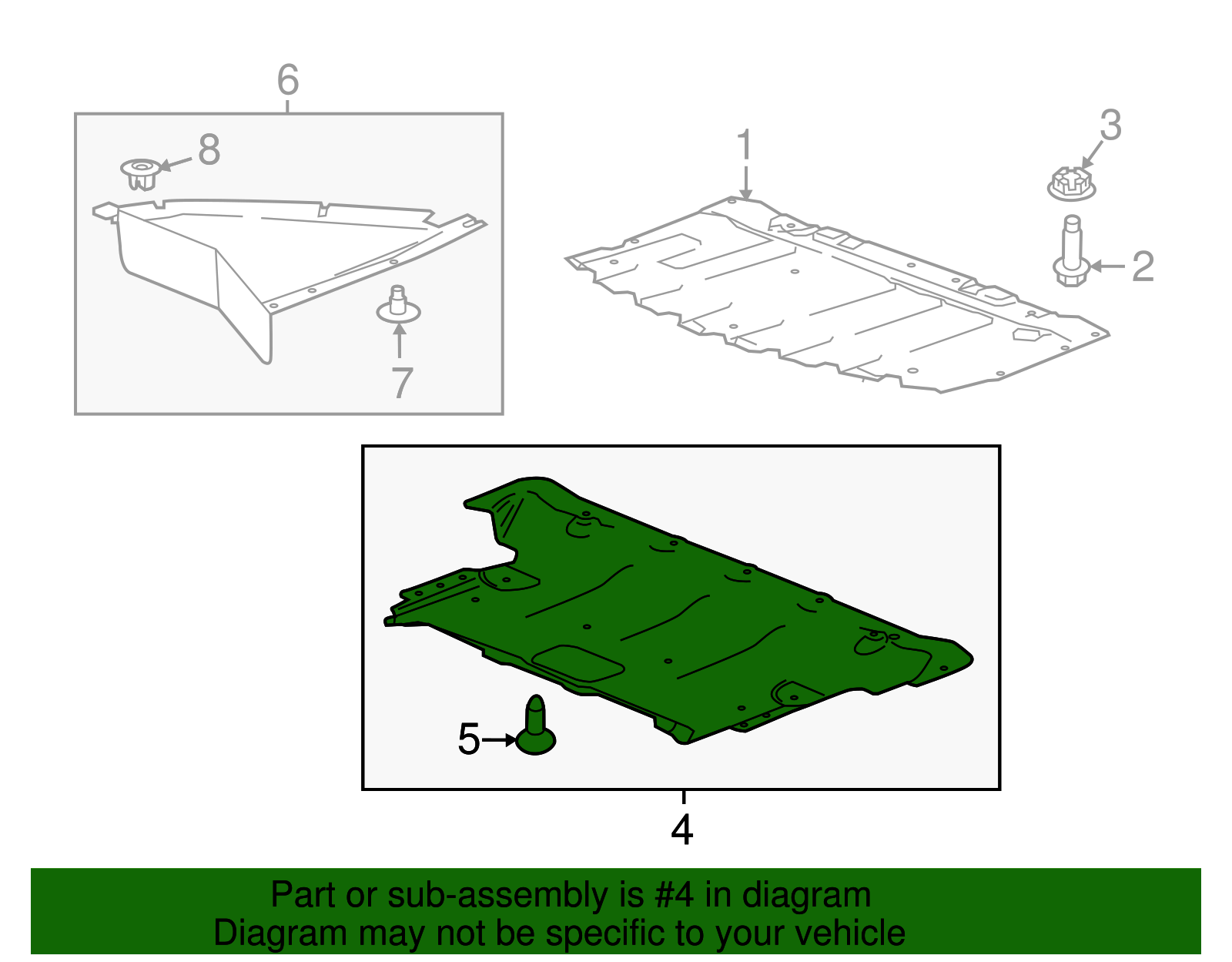 6
8
7
1
3
2
5
4

Part or sub-assembly is #4 in diagram
Diagram may not be specific to your vehicle