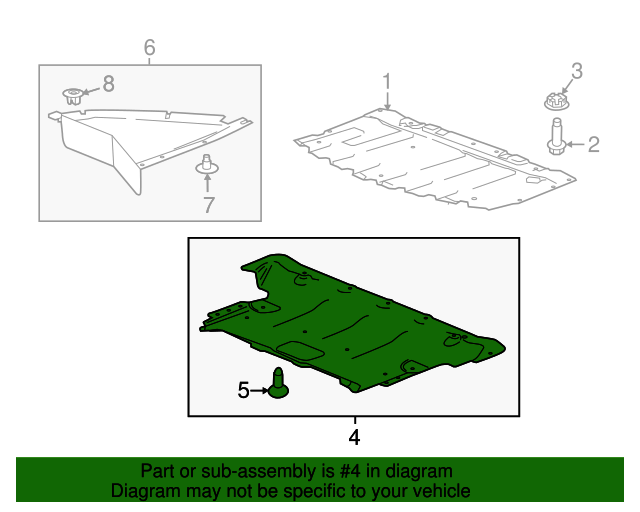 6
8
7
1
3
2
5
4

Part or sub-assembly is #4 in diagram
Diagram may not be specific to your vehicle