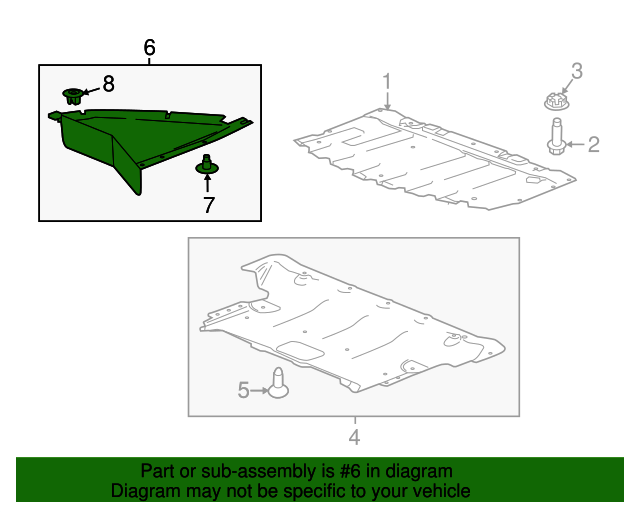 6
8
7
1
3
2
5
4

Part or sub-assembly is #6 in diagram
Diagram may not be specific to your vehicle