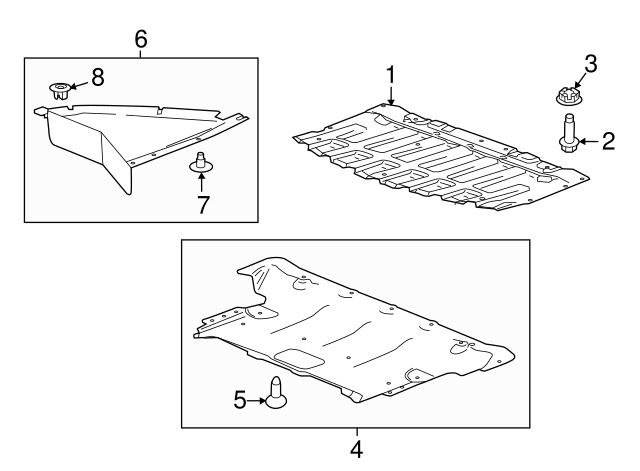 6
8
7
1
3
2
5
4