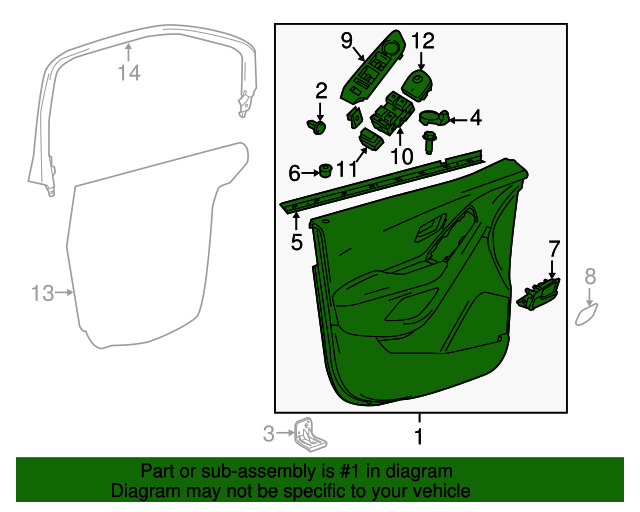 14
9
12
2
4
10
6
11
5
7
8
13
3
1

Part or sub-assembly is #1 in diagram
Diagram may not be specific to your vehicle