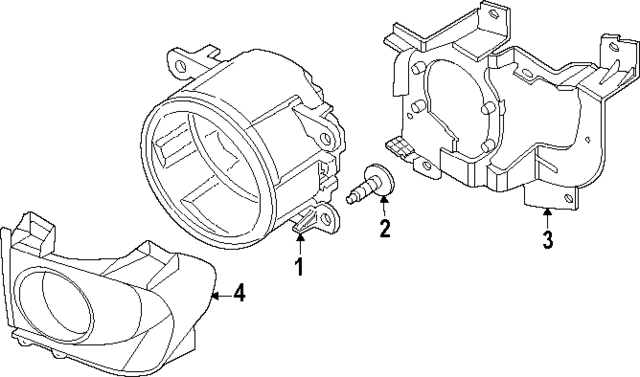 1
2
3
4