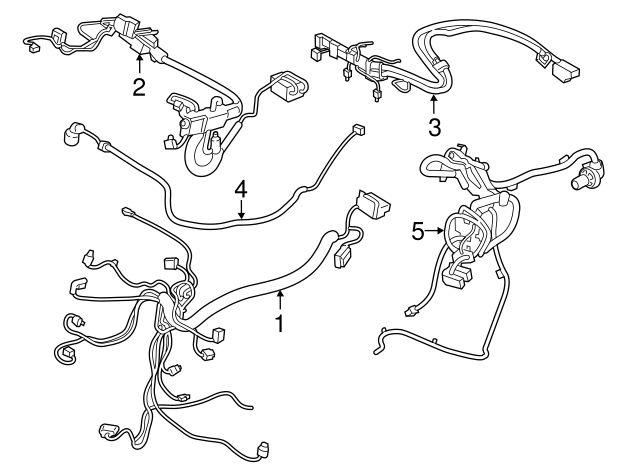 2
3
4
5
1