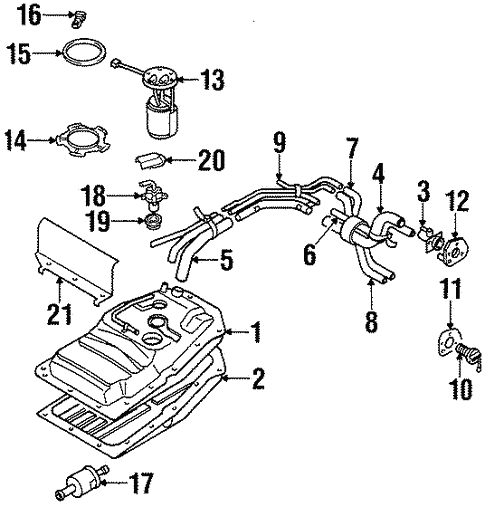 16
15
13
14
20
9
7
4
3
12
18
19
6
5
21
8
11
1
2
10
17