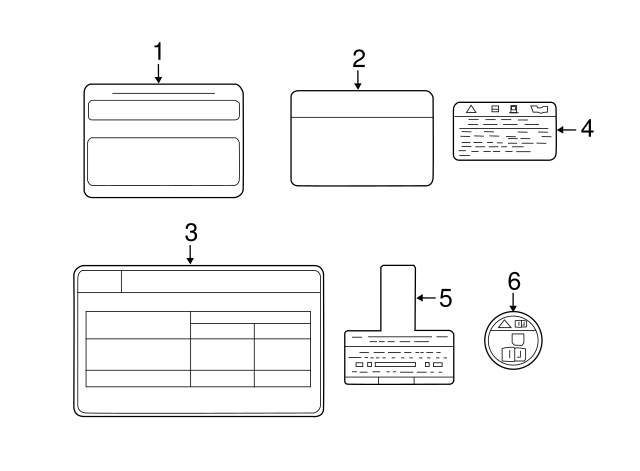 1
2
4
3
5
6