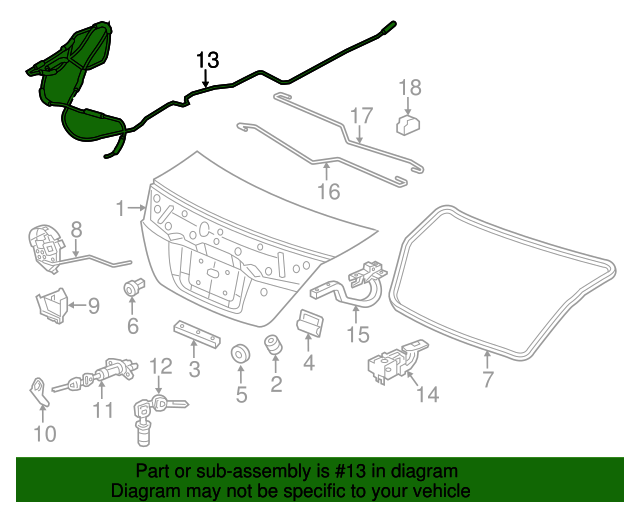 13
18
17
16
1
8
9
6
3
5
2
4
15
7
14
12
11
10

Part or sub-assembly is #13 in diagram
Diagram may not be specific to your vehicle