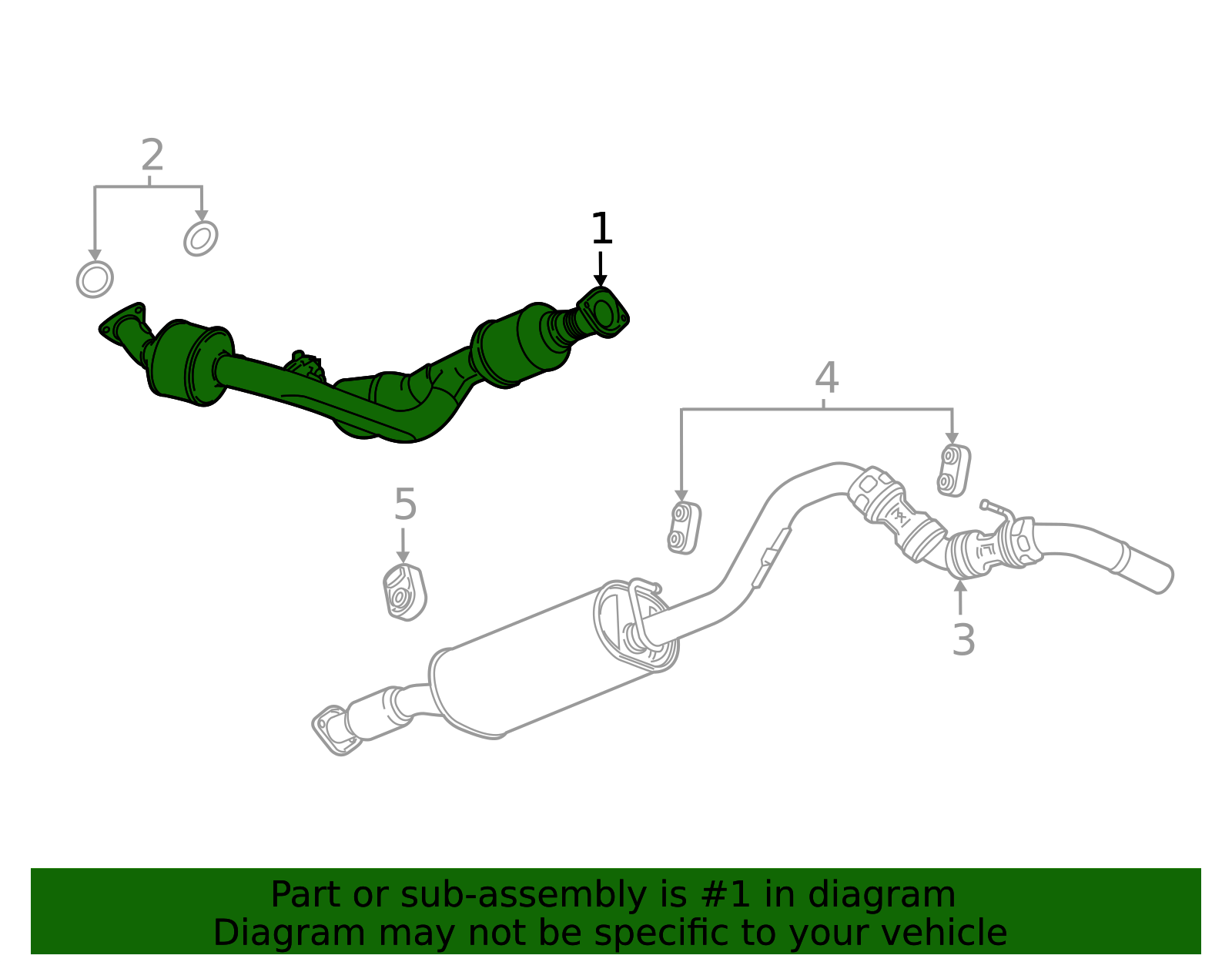 2
1
4
5
3

Part or sub-assembly is #1 in diagram
Diagram may not be specific to your vehicle