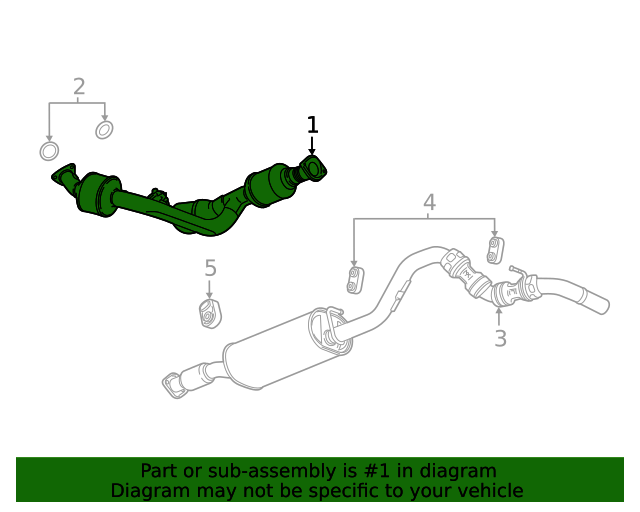 2

1

4

5

3

Part or sub-assembly is #1 in diagram
Diagram may not be specific to your vehicle