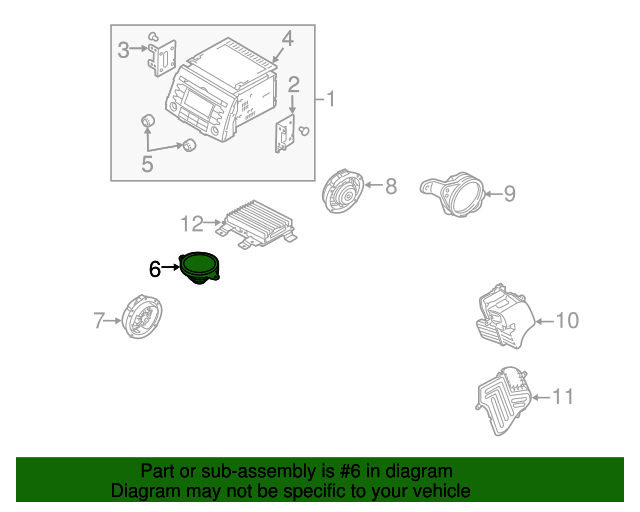 3
4
2
1
5
8
9
12
6
7
10
11

Part or sub-assembly is #6 in diagram
Diagram may not be specific to your vehicle