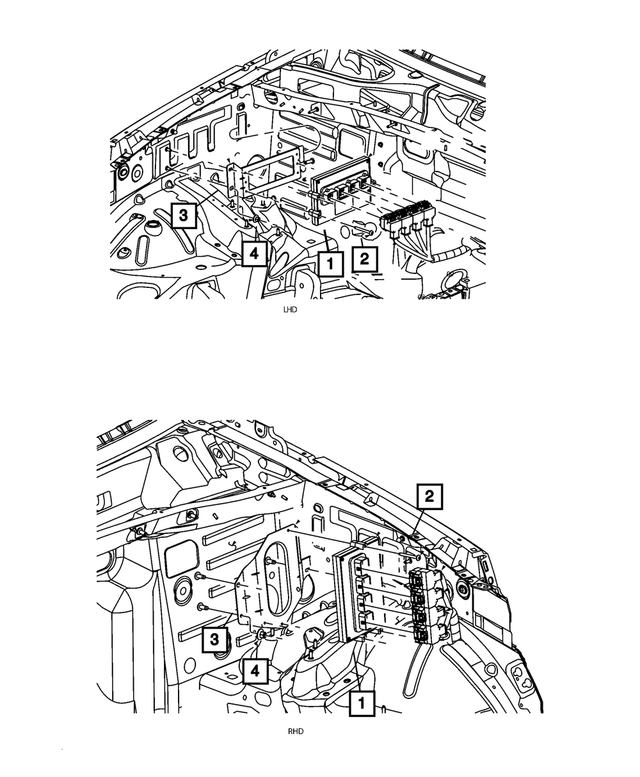 3
4
1
2
LHD

2
3
4
1
RHD